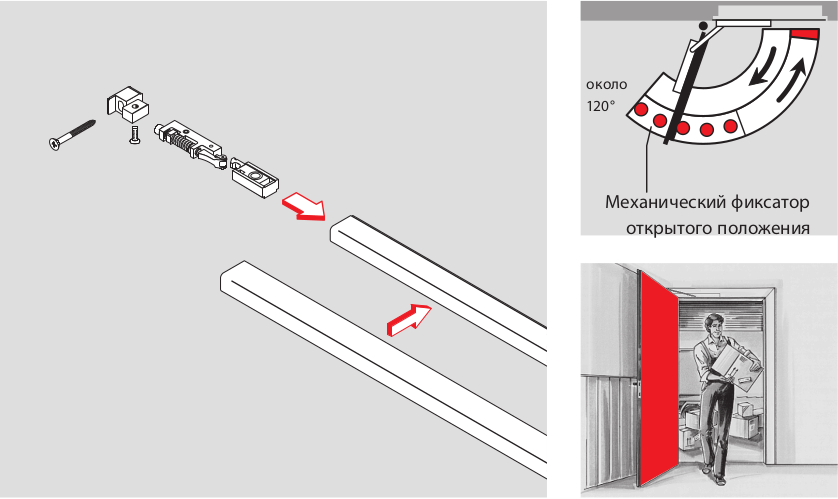 около
120°

Механический фиксатор
открытого положения