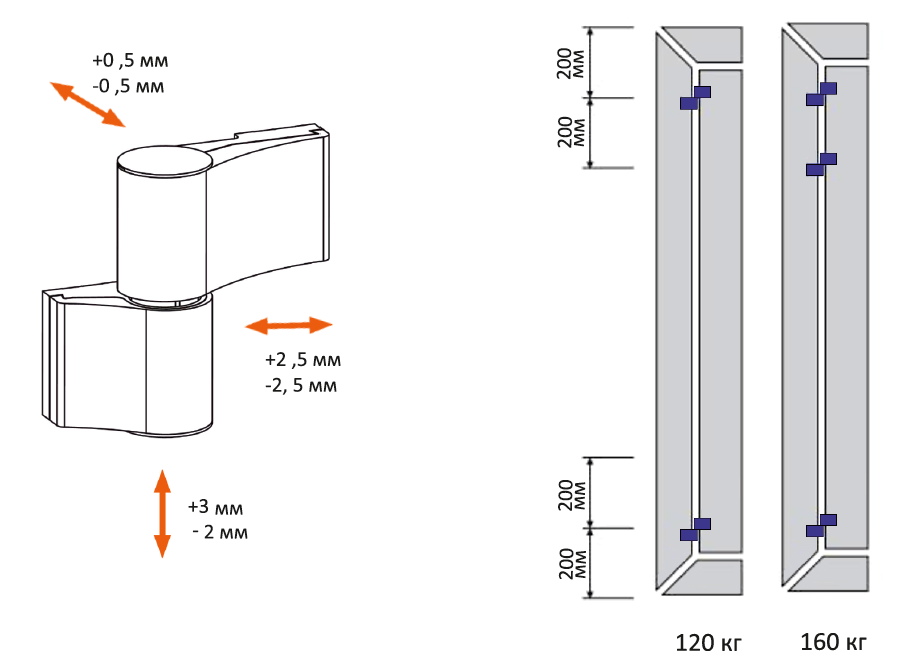 +0 ,5 мм
-0 ,5 мм

+2 ,5 мм
-2, 5 мм

+3 мм
- 2 мм

200 мм

200 мм

200 мм

200 мм

120 кг

160 кг