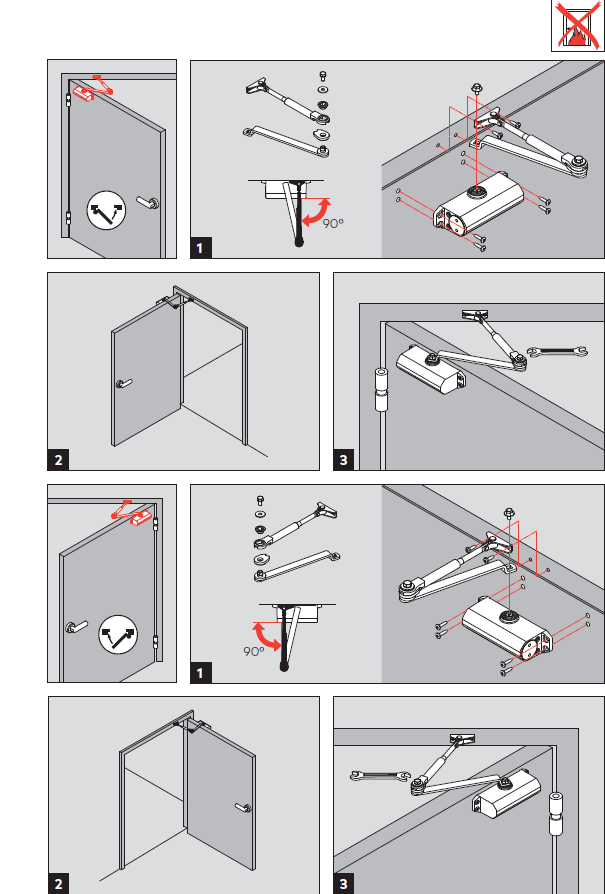 90°

1

2

3

90°

1

2

3