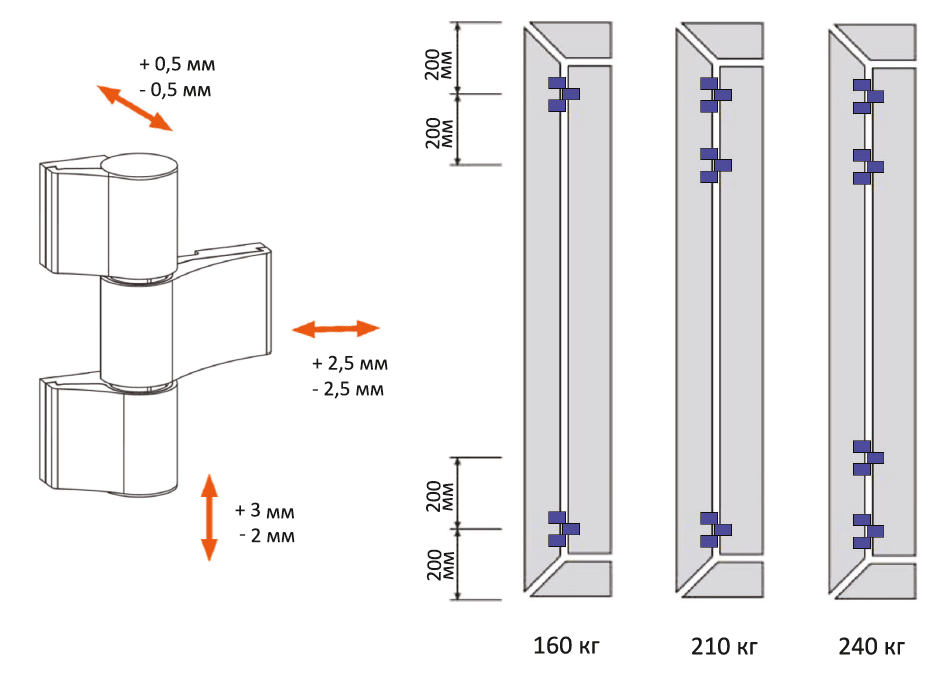 + 0,5 мм
- 0,5 мм

+ 2,5 мм
- 2,5 мм

+ 3 мм
- 2 мм

200 мм
200 мм

200 мм
200 мм

160 кг

210 кг

240 кг