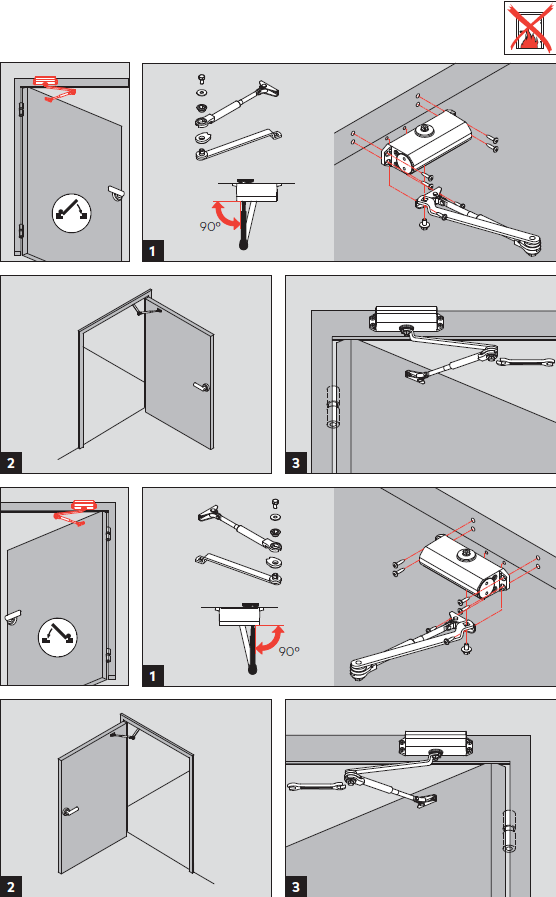 90°

1

2

3

90°

1

2

3