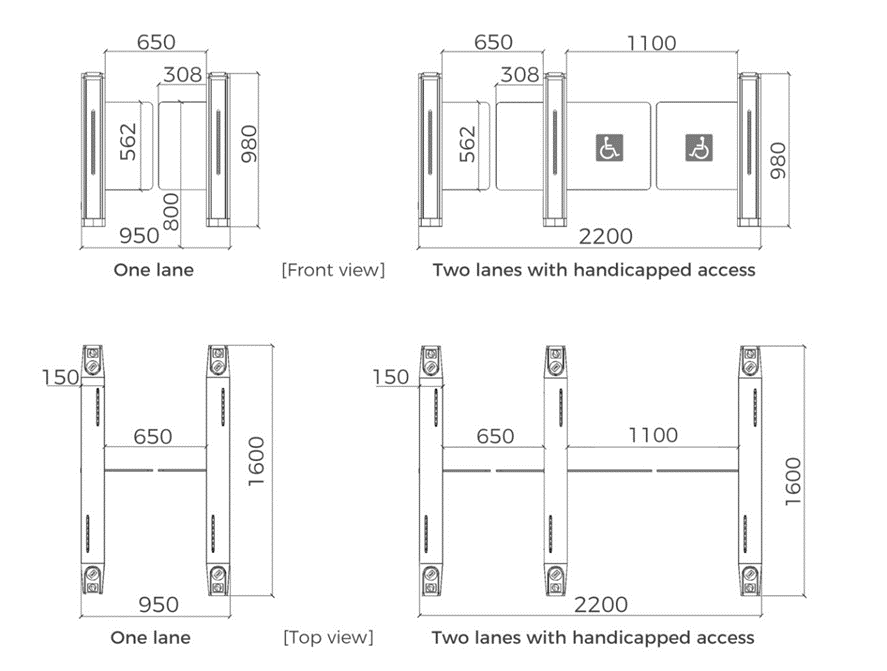 650
308
562
980
800
950
One lane

[Front view]

650
1100
308
562
980
2200
Two lanes with handicapped access

150
650
1600
950
One lane

[Top view]

150
650
1100
1600
2200
Two lanes with handicapped access